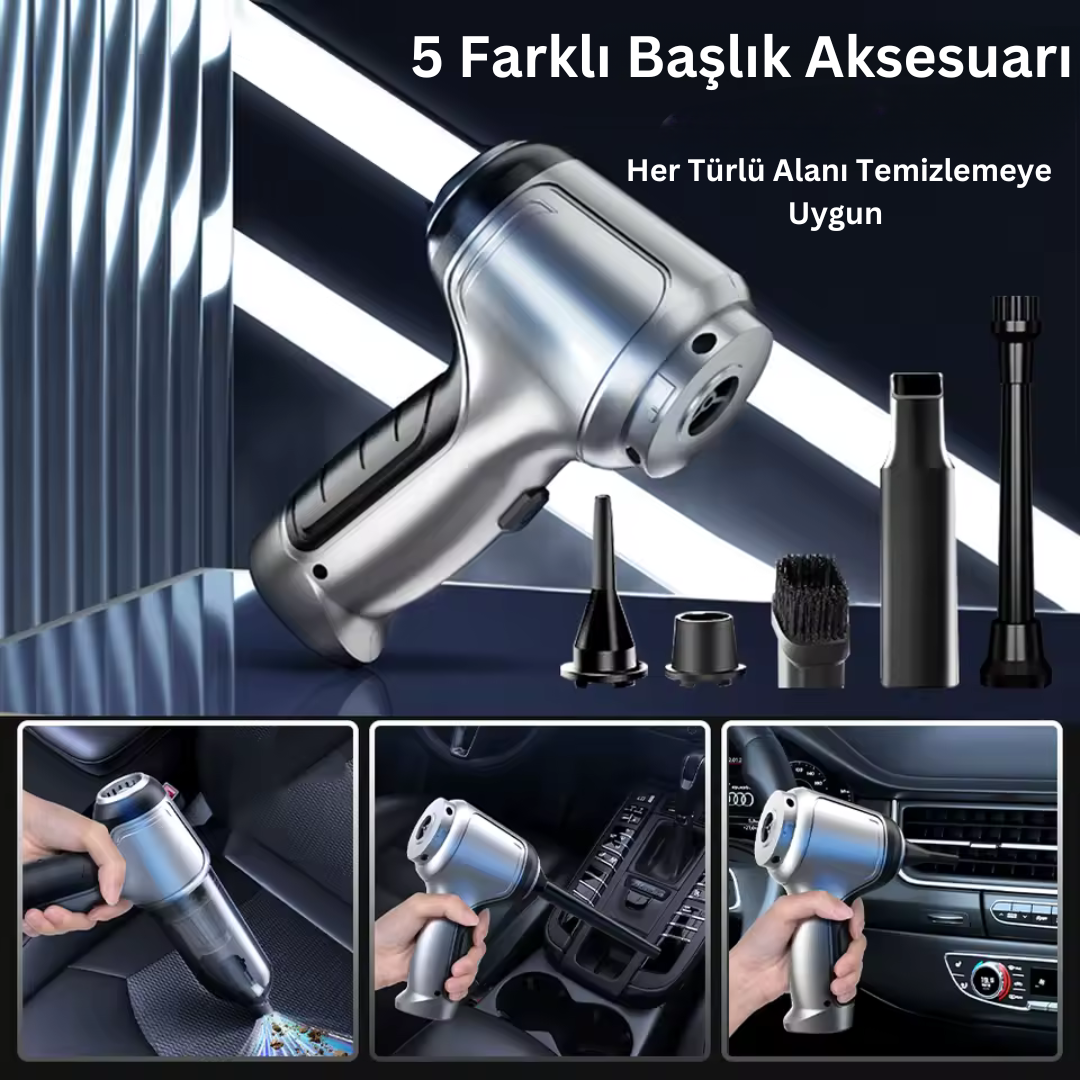 5 Farklı Başlık Aksesuarı

Her Türlü Alanı Temizlemeye Uygun